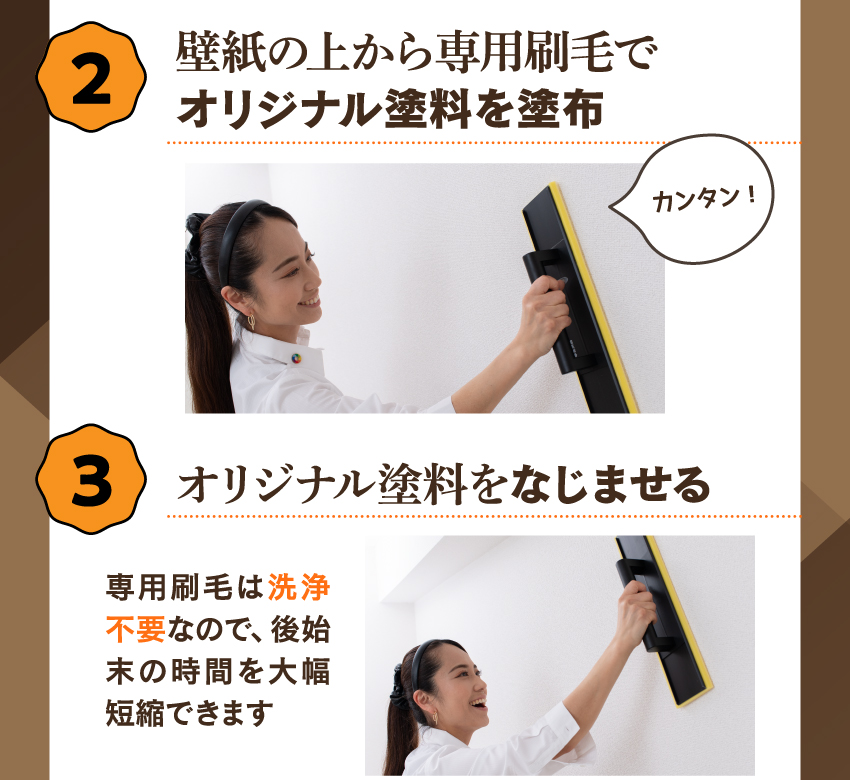 2

壁紙の上から専用刷毛で
オリジナル塗料を塗布

カンタン！

3

オリジナル塗料をなじませる

専用刷毛は洗浄不要なので、後始末の時間を大幅短縮できます